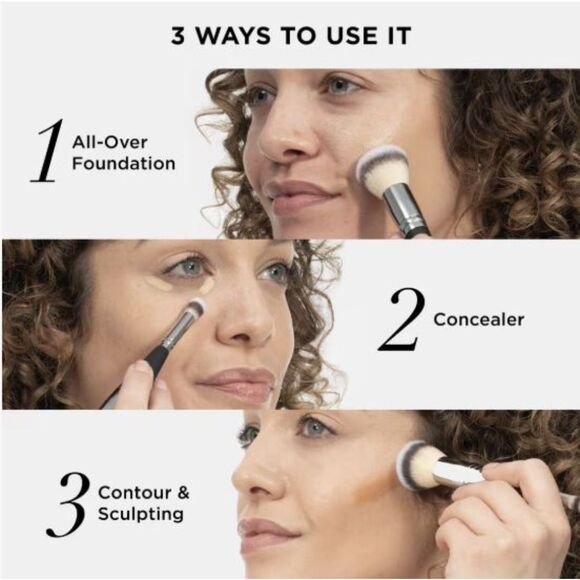 3 WAYS TO USE IT

1 All-Over Foundation

2 Concealer

3 Contour & Sculpting